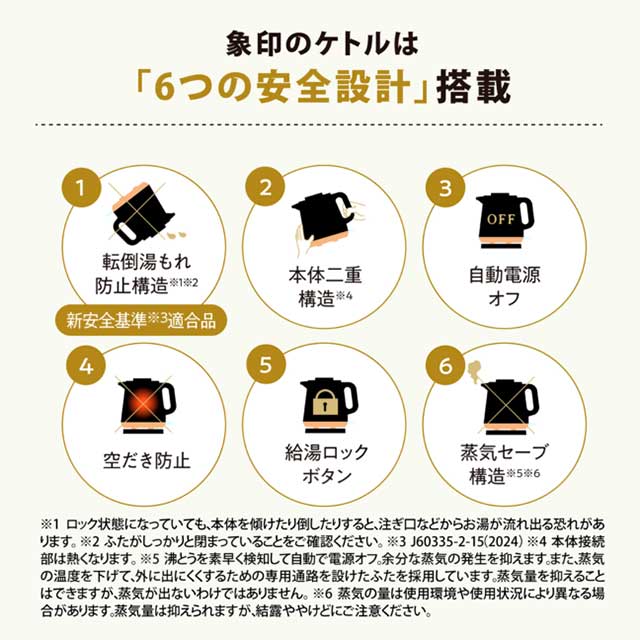 象印のケトルは
「6つの安全設計」搭載

1
転倒湯もれ防止構造※1※2
新安全基準※3適合品

2
本体二重構造※4

3
OFF
自動電源オフ

4
空だき防止

5
給湯ロックボタン

6
蒸気セーブ構造※5※6

※1 ロック状態になっていても、本体を傾けたり倒したりすると、注ぎ口などからお湯が流れ出る恐れがあります。※2 ふたがしっかりと閉まっていることをご確認ください。※3 J60335-2-15(2024) ※4 本体接続部は熱くなります。※5 沸とうを素早く検知して自動で電源オフ。余分な蒸気の発生を抑えます。また、蒸気の温度を下げて、外に出にくくするための専用通路を設けたふたを採用しています。蒸気量を抑えることはできますが、蒸気が出ないわけではありません。※6 蒸気の量は使用環境や使用状況により異なる場合があります。蒸気量は抑えられますが、結露ややけどにご注意ください。